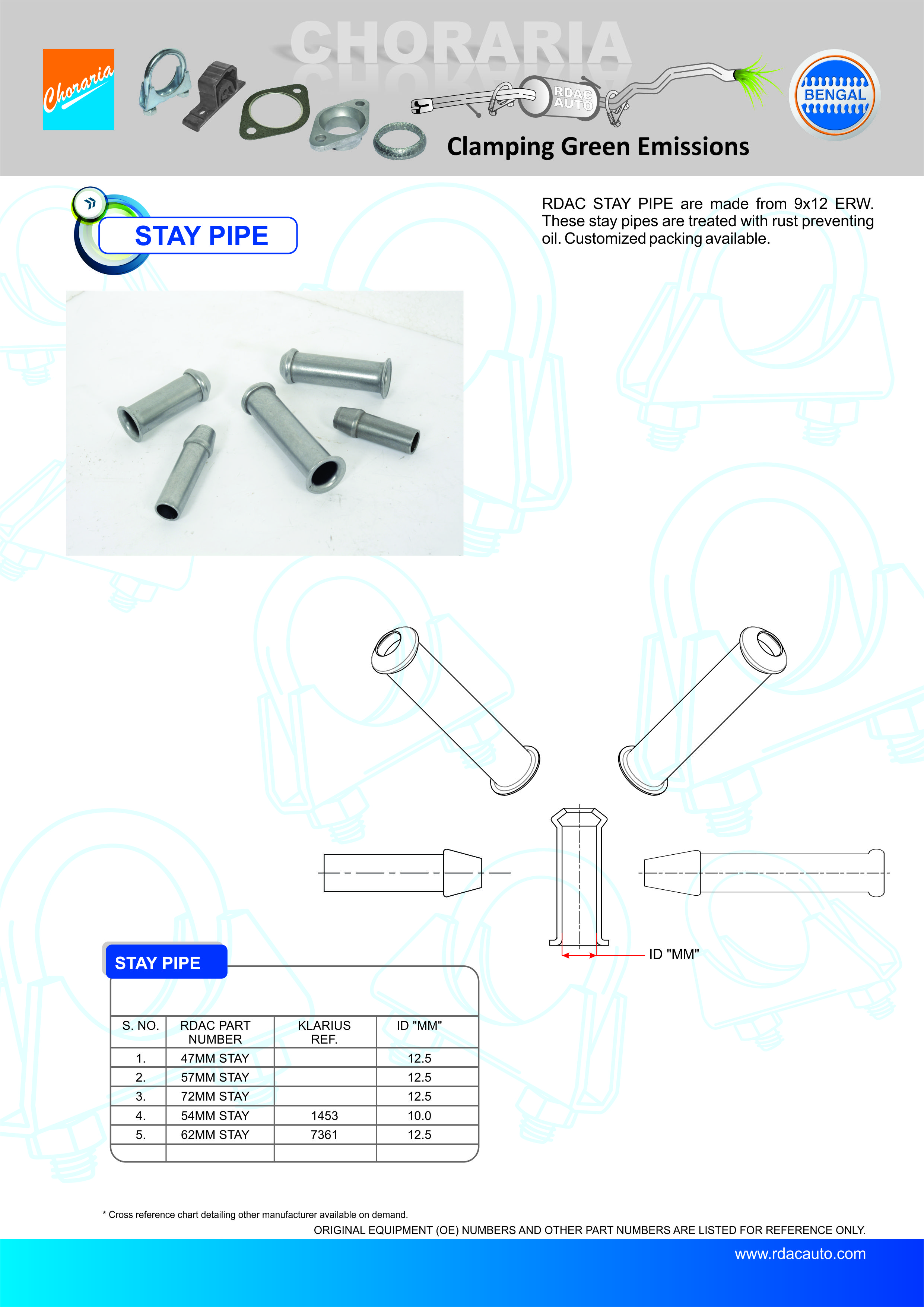 Choraria

CHORARIA

RDAC AUTO

BENGAL

Clamping Green Emissions

STAY PIPE

RDAC STAY PIPE are made from 9x12 ERW. These stay pipes are treated with rust preventing oil. Customized packing available.

ID "MM"

STAY PIPE

| S. NO. | RDAC PART NUMBER | KLARIUS REF. | ID "MM" |
|---|---|---|---|
| 1. | 47MM STAY | | 12.5 |
| 2. | 57MM STAY | | 12.5 |
| 3. | 72MM STAY | | 12.5 |
| 4. | 54MM STAY | 1453 | 10.0 |
| 5. | 62MM STAY | 7361 | 12.5 |
| | | | |

* Cross reference chart detailing other manufacturer available on demand.

ORIGINAL EQUIPMENT (OE) NUMBERS AND OTHER PART NUMBERS ARE LISTED FOR REFERENCE ONLY.

www.rdacauto.com